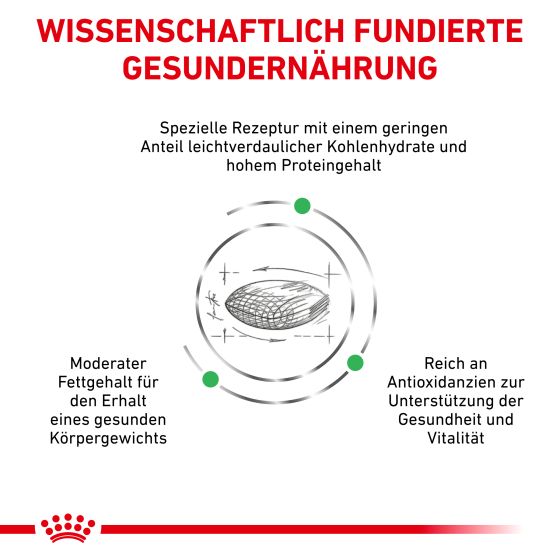 WISSENSCHAFTLICH FUNDIERTE GESUNDERNÄHRUNG

Spezielle Rezeptur mit einem geringen Anteil leichtverdaulicher Kohlenhydrate und hohem Proteingehalt

Moderater Fettgehalt für den Erhalt eines gesunden Körpergewichts

Reich an Antioxidanzien zur Unterstützung der Gesundheit und Vitalität